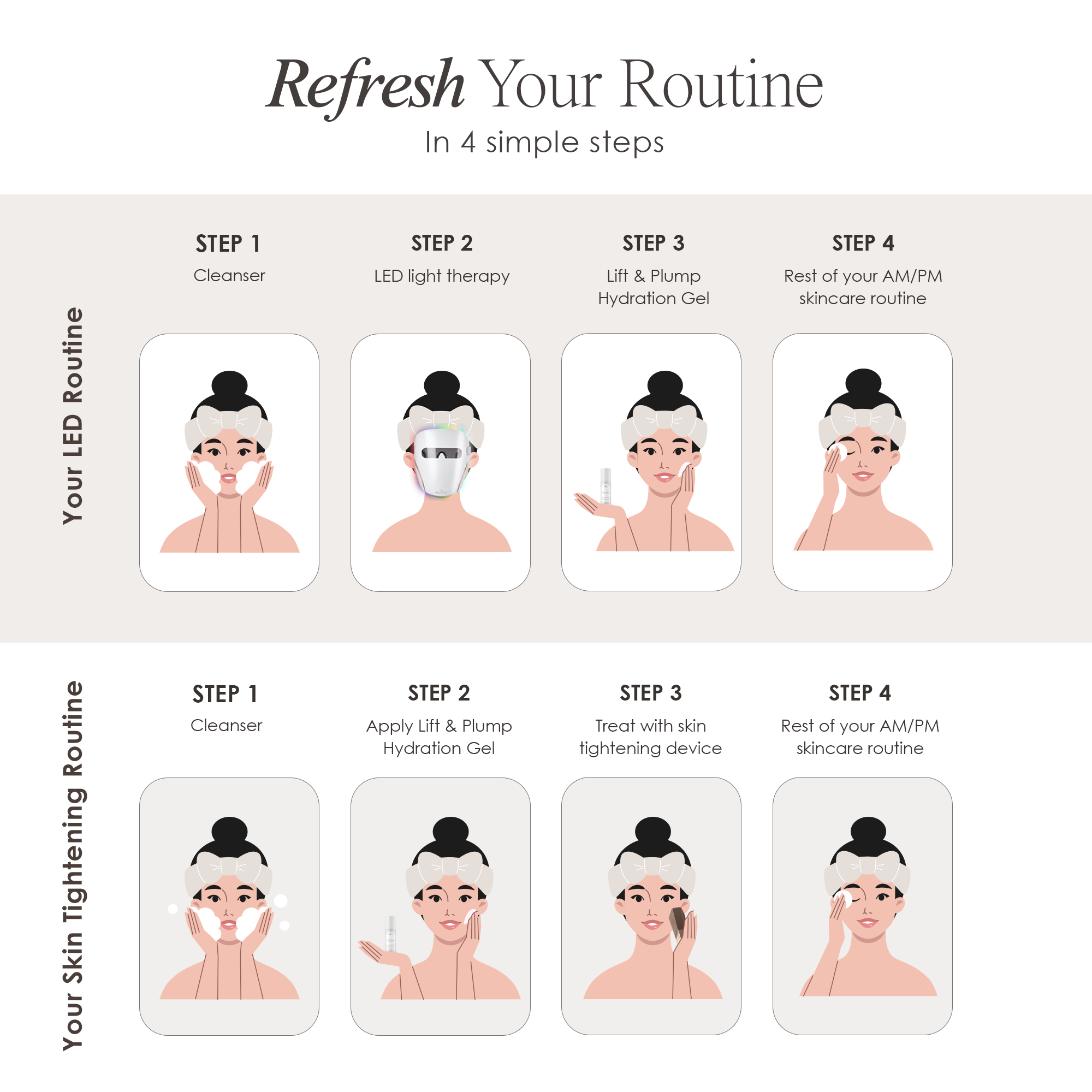 Refresh Your Routine
In 4 simple steps

Your LED Routine

STEP 1
Cleanser

STEP 2
LED light therapy

STEP 3
Lift & Plump Hydration Gel

STEP 4
Rest of your AM/PM skincare routine

Your Skin Tightening Routine

STEP 1
Cleanser

STEP 2
Apply Lift & Plump Hydration Gel

STEP 3
Treat with skin tightening device

STEP 4
Rest of your AM/PM skincare routine